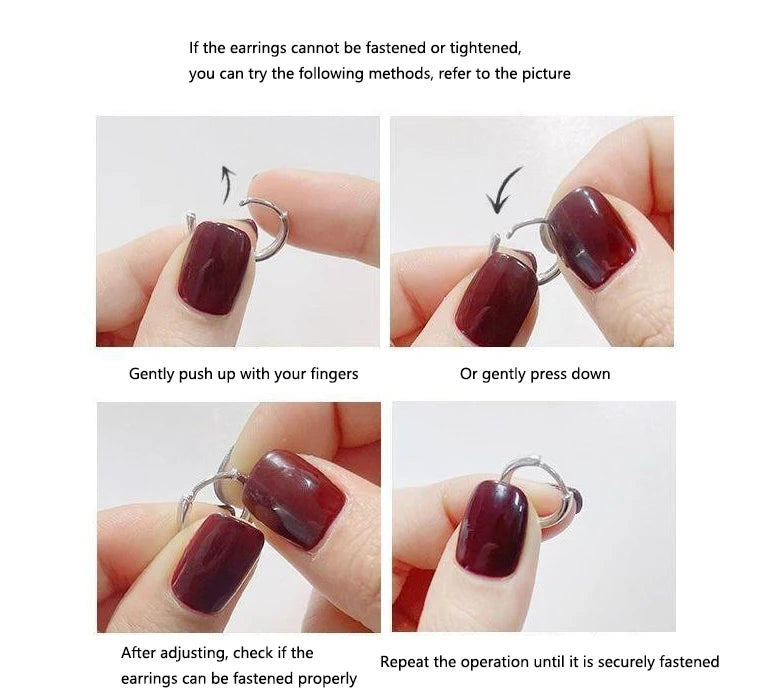 If the earrings cannot be fastened or tightened,
you can try the following methods, refer to the picture

Gently push up with your fingers

Or gently press down

After adjusting, check if the earrings can be fastened properly

Repeat the operation until it is securely fastened