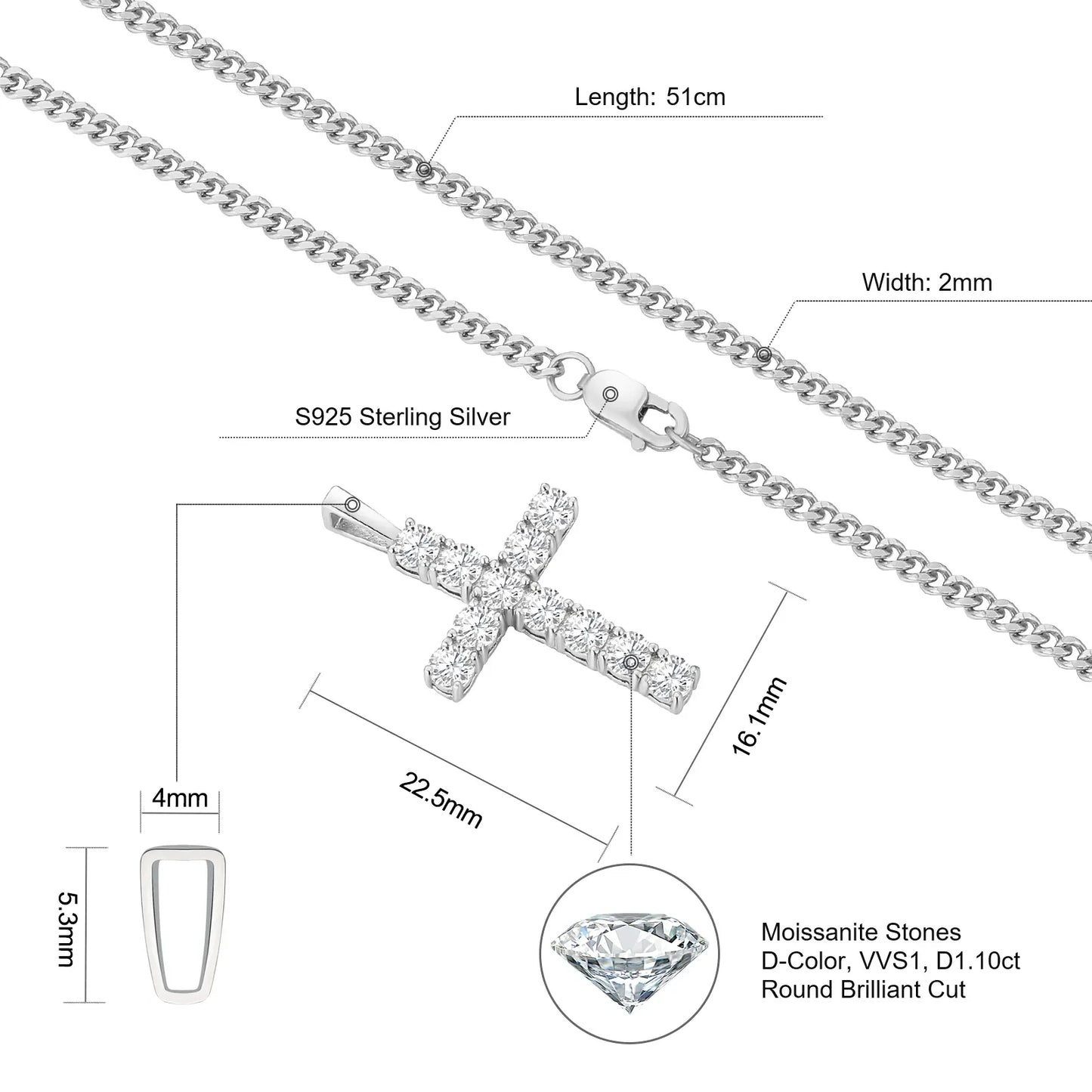 Length: 51cm

Width: 2mm

S925 Sterling Silver

16.1mm

22.5mm

4mm

5.3mm

Moissanite Stones
D-Color, VVS1, D1.10ct
Round Brilliant Cut